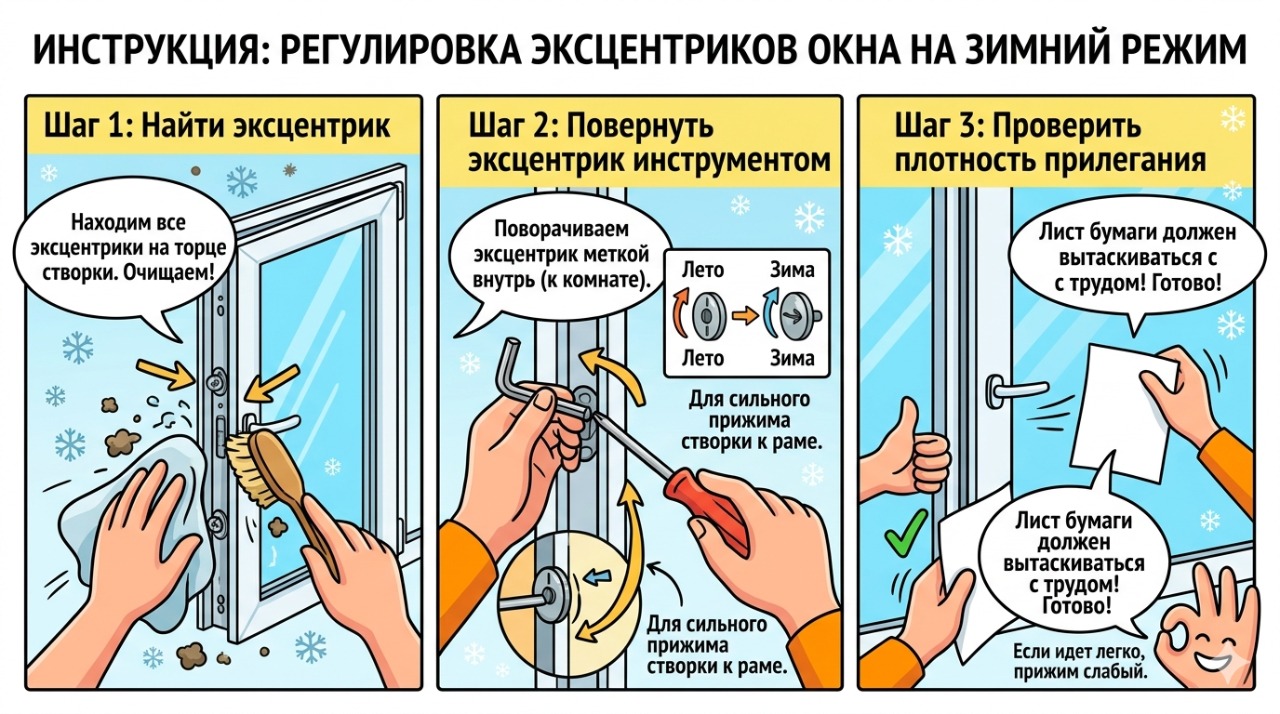 ИНСТРУКЦИЯ: РЕГУЛИРОВКА ЭКСЦЕНТРИКОВ ОКНА НА ЗИМНИЙ РЕЖИМ

Шаг 1: Найти эксцентрик

Находим все эксцентрики на торце створки. Очищаем!

Шаг 2: Повернуть эксцентрик инструментом

Поворачиваем эксцентрик меткой внутрь (к комнате).

Лето
Зима
Лето
Зима

Для сильного прижима створки к раме.

Для сильного прижима створки к раме.

Шаг 3: Проверить плотность прилегания

Лист бумаги должен вытаскиваться с с трудом! Готово!

Лист бумаги должен вытаскиваться с трудом! Готово!

Если идет легко, прижим слабый.