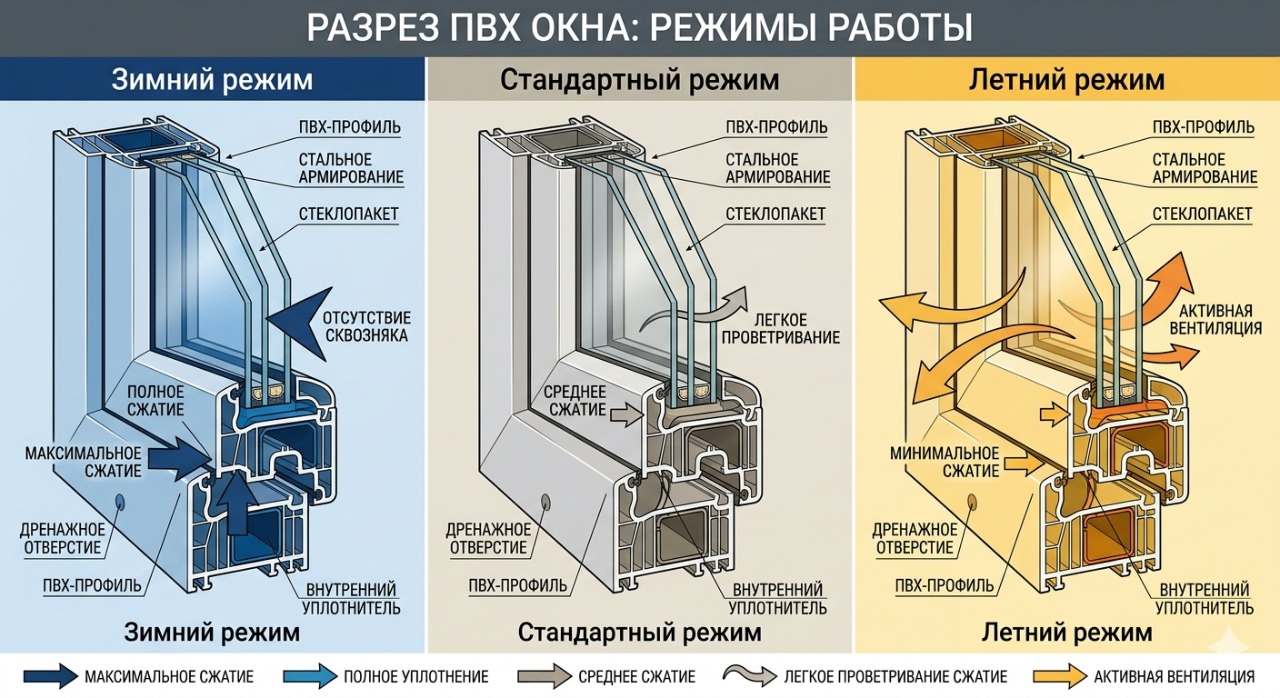 РАЗРЕЗ ПВХ ОКНА: РЕЖИМЫ РАБОТЫ

Зимний режим

ПВХ-ПРОФИЛЬ
СТАЛЬНОЕ АРМИРОВАНИЕ
СТЕКЛОПАКЕТ
ОТСУТСТВИЕ СКВОЗНЯКА
ПОЛНОЕ СЖАТИЕ
МАКСИМАЛЬНОЕ СЖАТИЕ
ДРЕНАЖНОЕ ОТВЕРСТИЕ
ПВХ-ПРОФИЛЬ
ВНУТРЕННИЙ УПЛОТНИТЕЛЬ

Зимний режим

Стандартный режим

ПВХ-ПРОФИЛЬ
СТАЛЬНОЕ АРМИРОВАНИЕ
СТЕКЛОПАКЕТ
ЛЕГКОЕ ПРОВЕТРИВАНИЕ
СРЕДНЕЕ СЖАТИЕ
ДРЕНАЖНОЕ ОТВЕРСТИЕ
ПВХ-ПРОФИЛЬ
ВНУТРЕННИЙ УПЛОТНИТЕЛЬ

Стандартный режим

Летний режим

ПВХ-ПРОФИЛЬ
СТАЛЬНОЕ АРМИРОВАНИЕ
СТЕКЛОПАКЕТ
АКТИВНАЯ ВЕНТИЛЯЦИЯ
МИНИМАЛЬНОЕ СЖАТИЕ
ДРЕНАЖНОЕ ОТВЕРСТИЕ
ПВХ-ПРОФИЛЬ
ВНУТРЕННИЙ УПЛОТНИТЕЛЬ

Летний режим

МАКСИМАЛЬНОЕ СЖАТИЕ
ПОЛНОЕ УПЛОТНЕНИЕ
СРЕДНЕЕ СЖАТИЕ
ЛЕГКОЕ ПРОВЕТРИВАНИЕ СЖАТИЕ
АКТИВНАЯ ВЕНТИЛЯЦИЯ